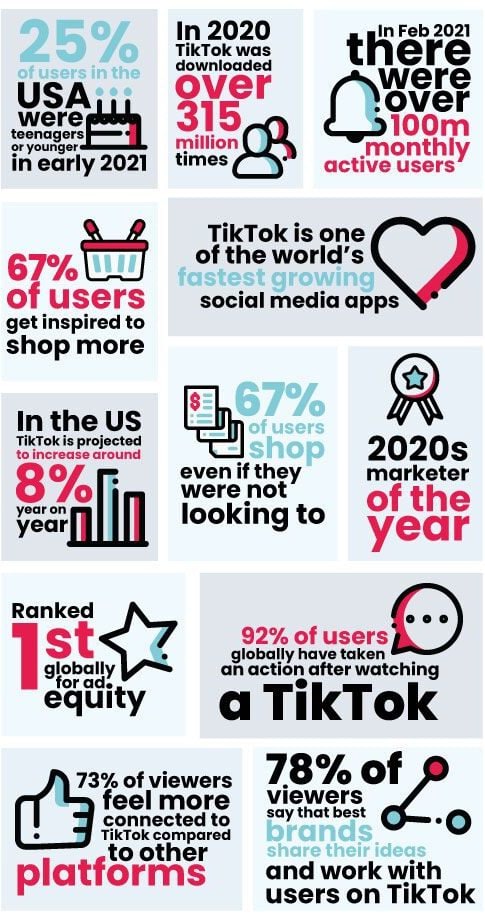 25% of users in the USA were teenagers or younger in early 2021

In 2020 TikTok was downloaded over 315 million times

In Feb 2021 there were over 100m monthly active users

67% of users get inspired to shop more

TikTok is one of the world's fastest growing social media apps

In the US TikTok is projected to increase around 8% year on year

$

67% of users shop even if they were not looking to

2020s marketer of the year

Ranked 1st globally for ad equity

92% of users globally have taken an action after watching a TikTok

73% of viewers feel more connected to TikTok compared to other platforms

78% of viewers say that best brands share their ideas and work with users on TikTok